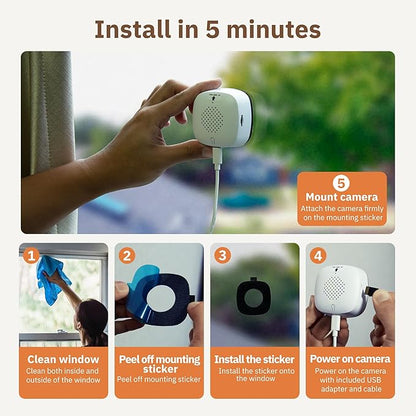 Install in 5 minutes

5
Mount camera
Attach the camera firmly on the mounting sticker

1
Clean window
Clean both inside and outside of the window

2
Peel off mounting sticker
Peel off mounting sticker

3
Install the sticker
Install the sticker onto the window

4
Power on camera
Power on the camera with included USB adapter and cable